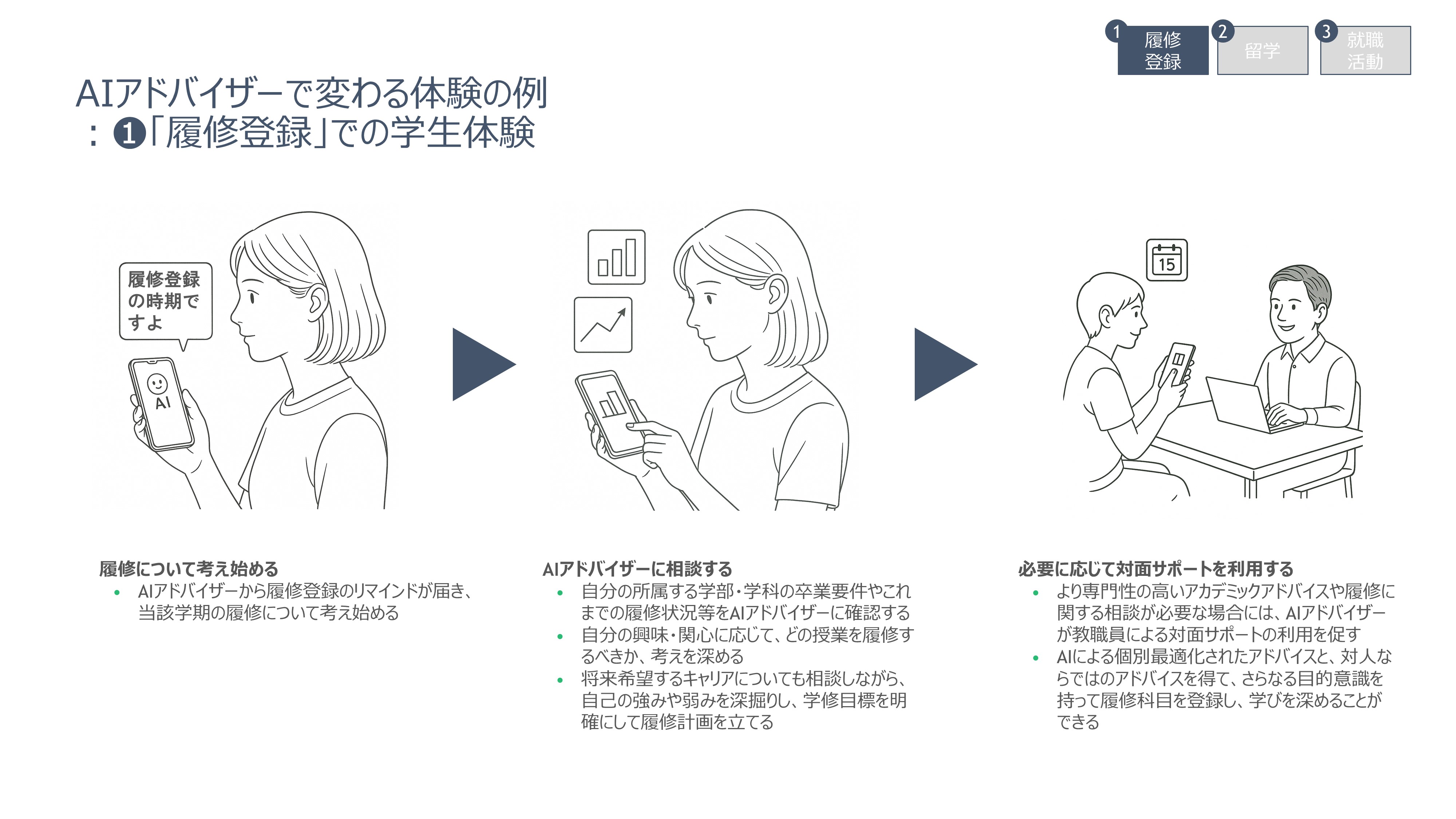 1 履修登録
2 留学
3 就職活動

AIアドバイザーで変わる体験の例
：❶「履修登録」での学生体験

履修登録の時期ですよ

AI

15

履修について考え始める
• AIアドバイザーから履修登録のリマインドが届き、当該学期の履修について考え始める

AIアドバイザーに相談する
• 自分の所属する学部・学科の卒業要件やこれまでの履修状況等をAIアドバイザーに確認する
• 自分の興味・関心に応じて、どの授業を履修するべきか、考えを深める
• 将来希望するキャリアについても相談しながら、自己の強みや弱みを深掘りし、学修目標を明確にして履修計画を立てる

必要に応じて対面サポートを利用する
• より専門性の高いアカデミックアドバイスや履修に関する相談が必要な場合には、AIアドバイザーが教職員による対面サポートの利用を促す
• AIによる個別最適化されたアドバイスと、対人ならではのアドバイスを得て、さらなる目的意識を持って履修科目を登録し、学びを深めることができる